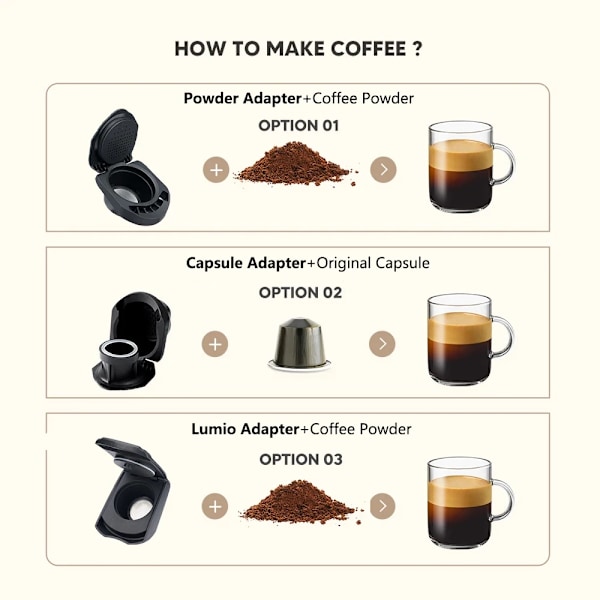 HOW TO MAKE COFFEE ?

Powder Adapter+Coffee Powder

OPTION 01

+

>

Capsule Adapter+Original Capsule

OPTION 02

+

>

Lumio Adapter+Coffee Powder

OPTION 03

+

>