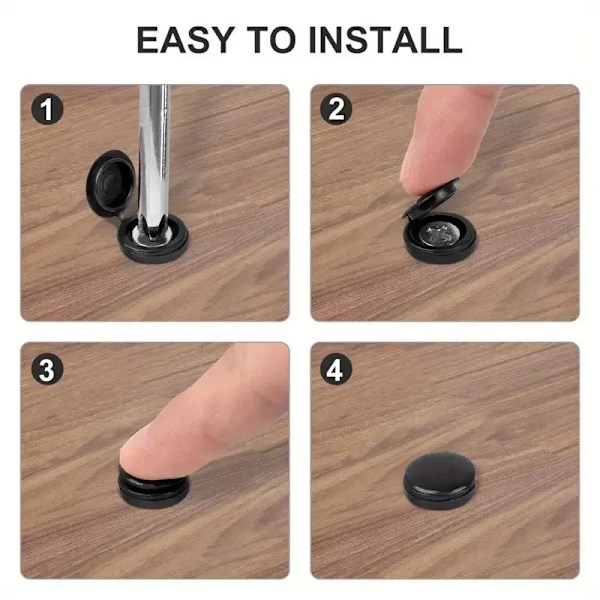 EASY TO INSTALL

1

2

3

4