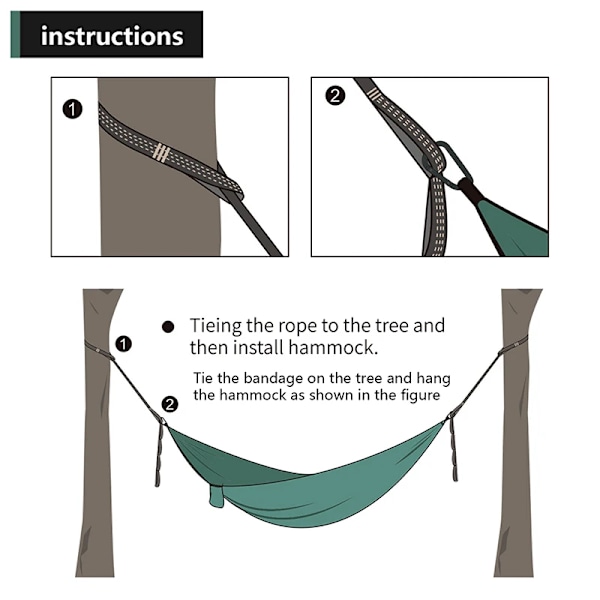 instructions

1

2

1

2

● Tieing the rope to the tree and then install hammock.

Tie the bandage on the tree and hang the hammock as shown in the figure