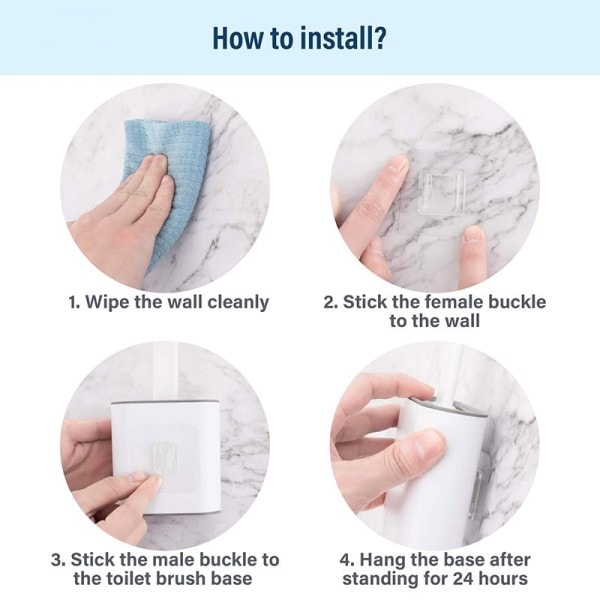 How to install?

1. Wipe the wall cleanly

2. Stick the female buckle to the wall

3. Stick the male buckle to the toilet brush base

4. Hang the base after standing for 24 hours