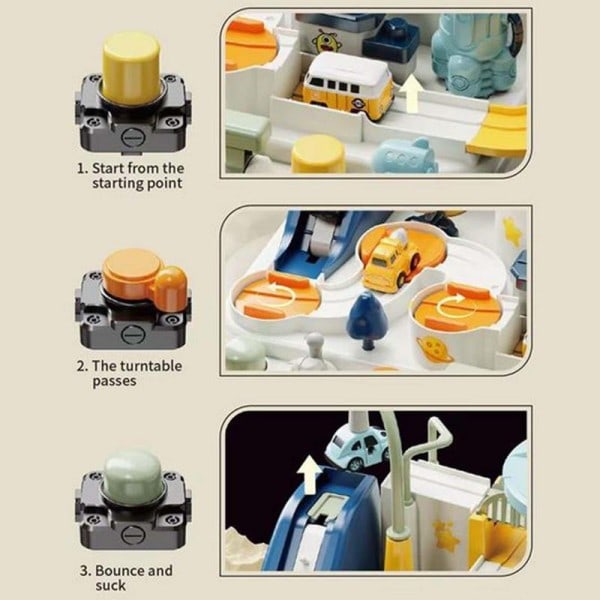 1. Start from the starting point

2. The turntable passes

3. Bounce and suck