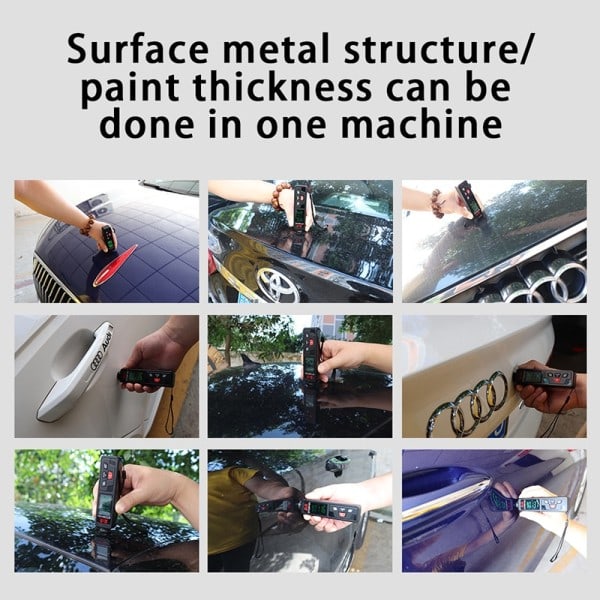 Surface metal structure/ paint thickness can be done in one machine

Audi