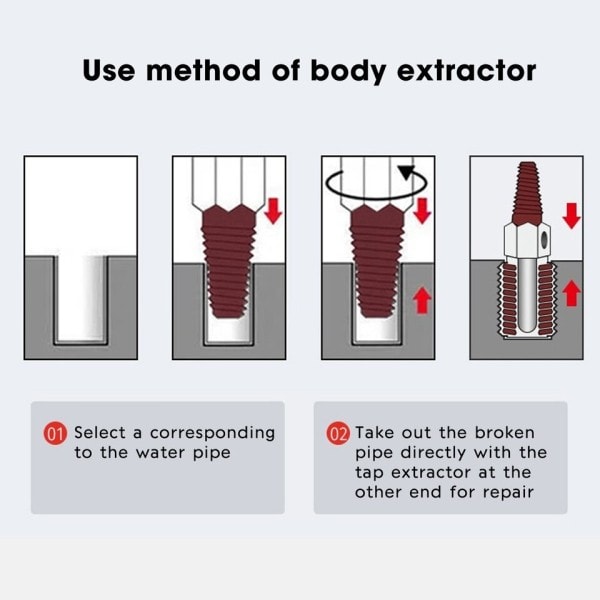 Use method of body extractor

01 Select a corresponding to the water pipe

02 Take out the broken pipe directly with the tap extractor at the other end for repair