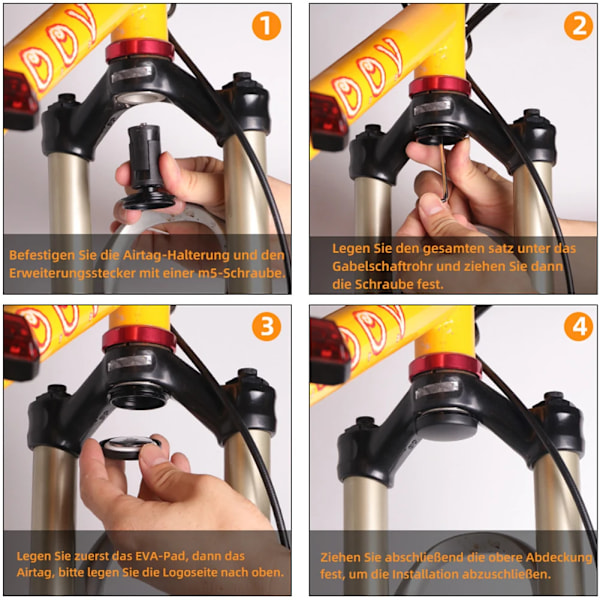 1

Befestigen Sie die Airtag-Halterung und den Erweiterungsstecker mit einer m5-Schraube.

2

Legen Sie den gesamten satz unter das Gabelschaftrohr und ziehen Sie dann die Schraube fest.

3

Legen Sie zuerst das EVA-Pad, dann das Airtag, bitte legen Sie die Logoseite nach oben.

4

Ziehen Sie abschließend die obere Abdeckung fest, um die Installation abzuschließen.