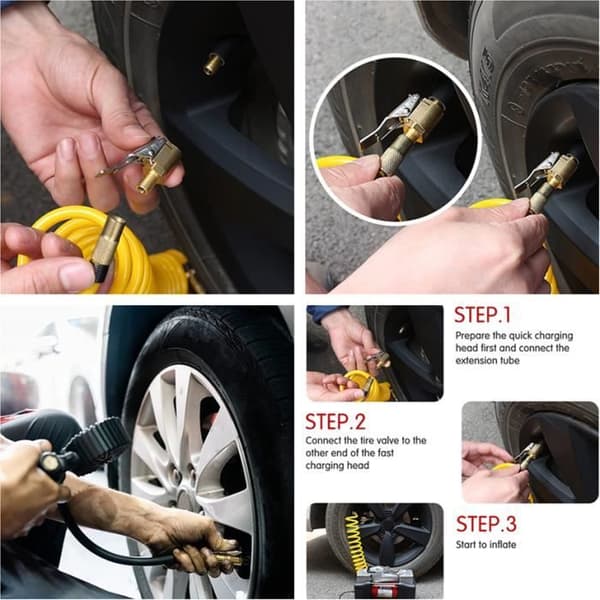 STEP.1
Prepare the quick charging head first and connect the extension tube

STEP.2
Connect the tire valve to the other end of the fast charging head

STEP.3
Start to inflate