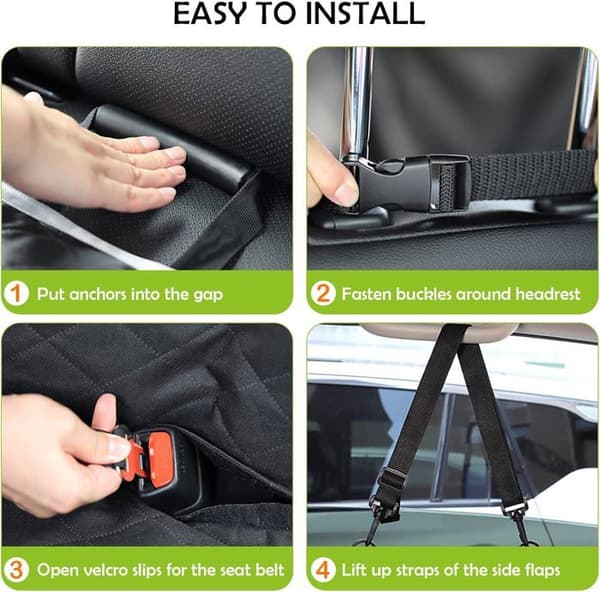 EASY TO INSTALL

1 Put anchors into the gap

2 Fasten buckles around headrest

3 Open velcro slips for the seat belt

4 Lift up straps of the side flaps