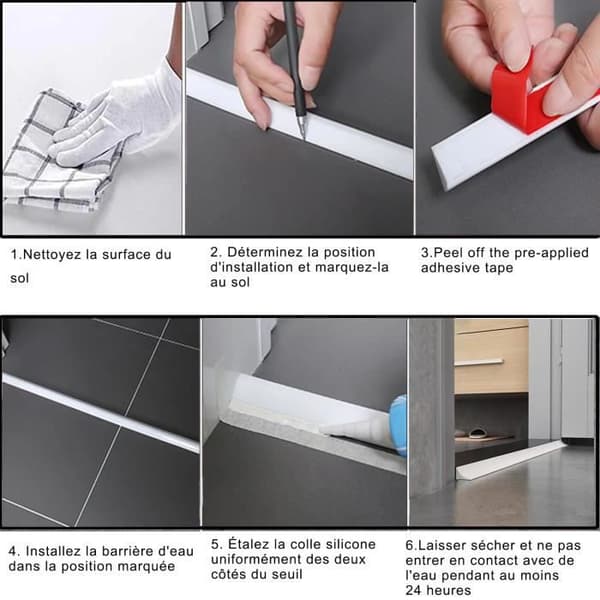 1.Nettoyez la surface du sol

2. Déterminez la position d'installation et marquez-la au sol

3.Peel off the pre-applied adhesive tape

4. Installez la barrière d'eau dans la position marquée

5. Étalez la colle silicone uniformément des deux côtés du seuil

6.Laisser sécher et ne pas entrer en contact avec de l'eau pendant au moins 24 heures