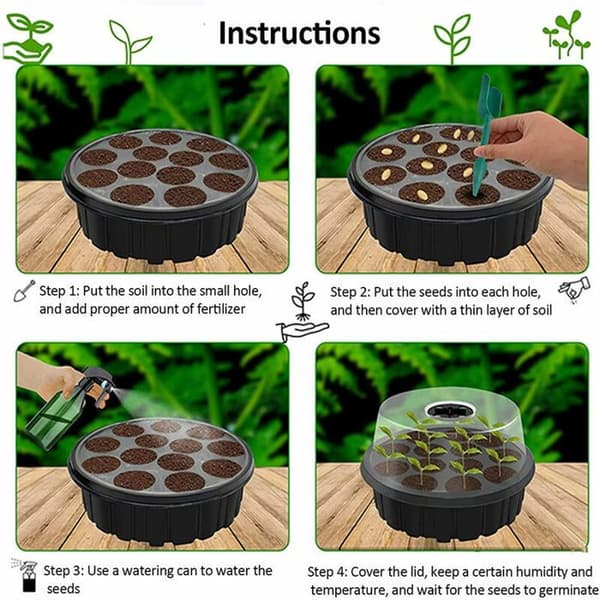 Instructions

Step 1: Put the soil into the small hole, and add proper amount of fertilizer

Step 2: Put the seeds into each hole, and then cover with a thin layer of soil

Step 3: Use a watering can to water the seeds

Step 4: Cover the lid, keep a certain humidity and temperature, and wait for the seeds to germinate