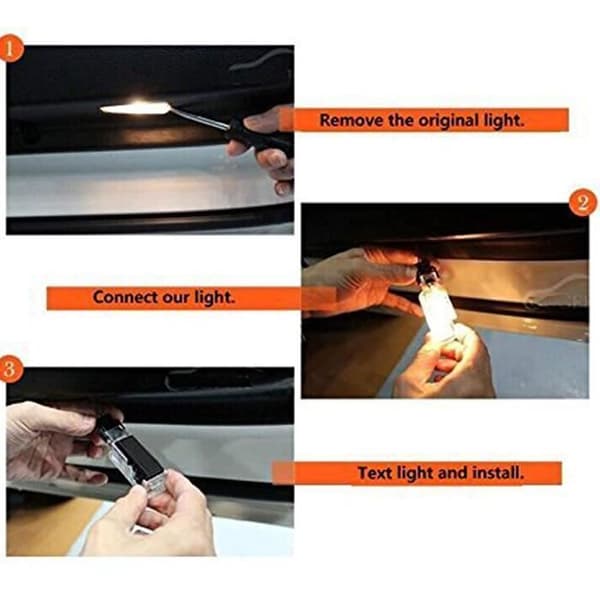 1

Remove the original light.

2

Connect our light.

3

Text light and install.