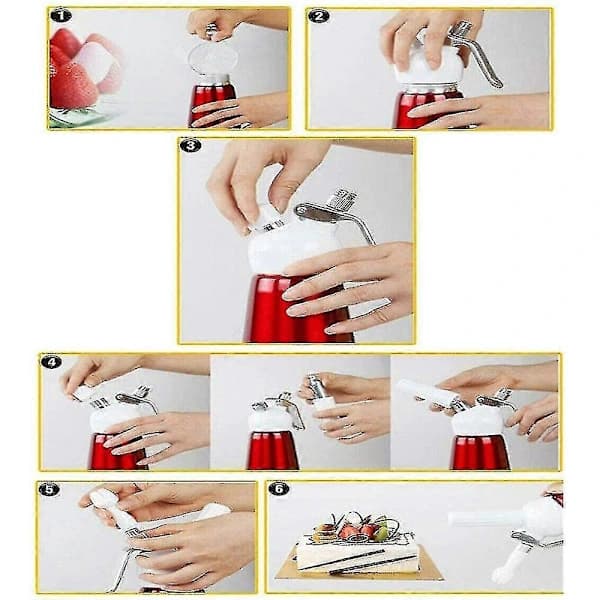 1

2

3

4

5

6