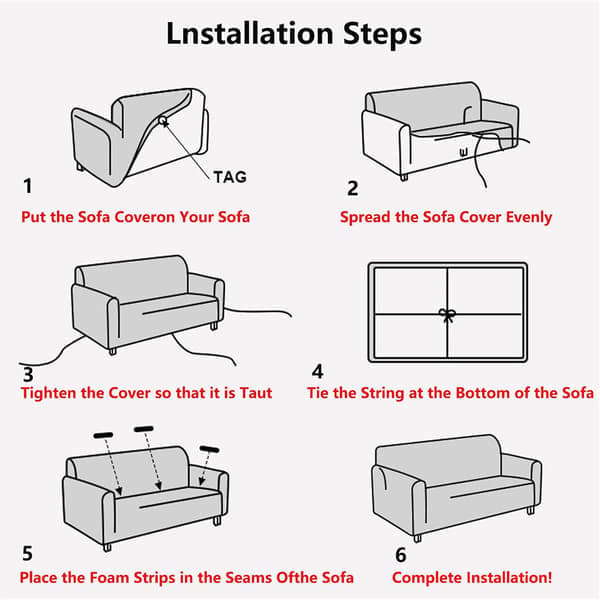 Lnstallation Steps

TAG

1
Put the Sofa Coveron Your Sofa

2
Spread the Sofa Cover Evenly

3
Tighten the Cover so that it is Taut

4
Tie the String at the Bottom of the Sofa

5
Place the Foam Strips in the Seams Ofthe Sofa

6
Complete Installation!