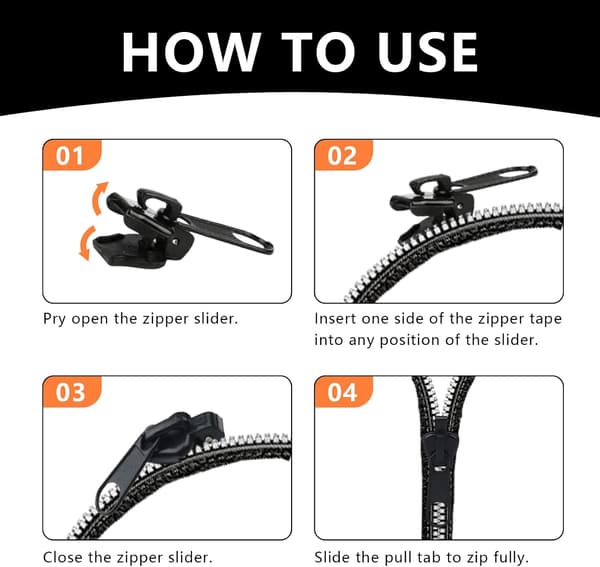 HOW TO USE

01

Pry open the zipper slider.

02

Insert one side of the zipper tape into any position of the slider.

03

Close the zipper slider.

04

Slide the pull tab to zip fully.