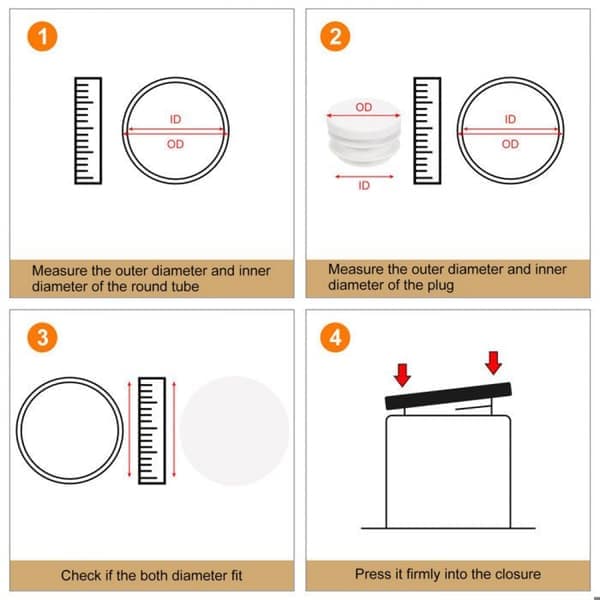 1

ID

OD

Measure the outer diameter and inner diameter of the round tube

2

OD

ID

ID

OD

Measure the outer diameter and inner diameter of the plug

3

Check if the both diameter fit

4

Press it firmly into the closure