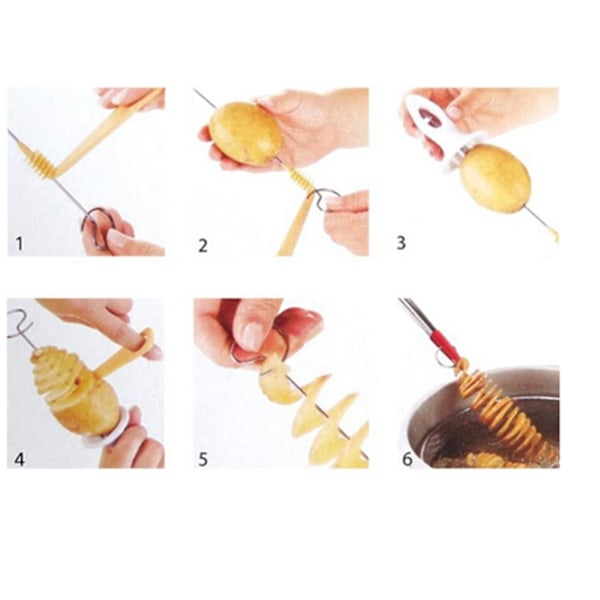 1

2

3

4

5

6