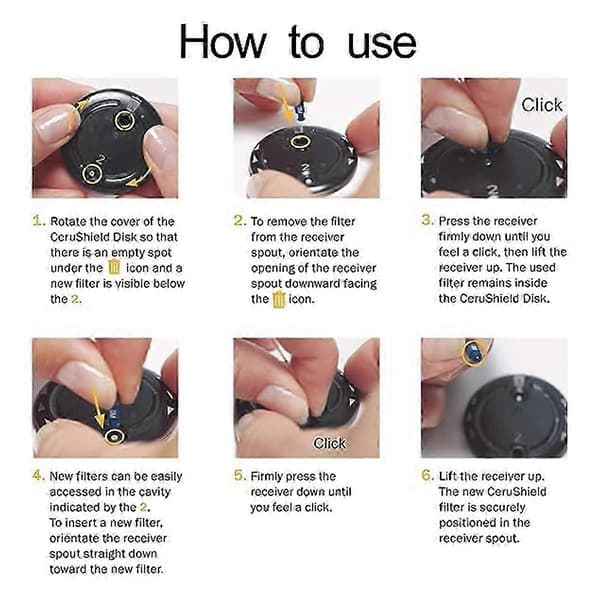 How to use

2

2

Click

2

1. Rotate the cover of the CeruShield Disk so that there is an empty spot under the icon and a new filter is visible below the 2.

2. To remove the filter from the receiver spout, orientate the opening of the receiver spout downward facing the icon.

3. Press the receiver firmly down until you feel a click, then lift the receiver up. The used filter remains inside the CeruShield Disk.

Click

2

4. New filters can be easily accessed in the cavity indicated by the 2. To insert a new filter, orientate the receiver spout straight down toward the new filter.

5. Firmly press the receiver down until you feel a click.

6. Lift the receiver up. The new CeruShield filter is securely positioned in the receiver spout.