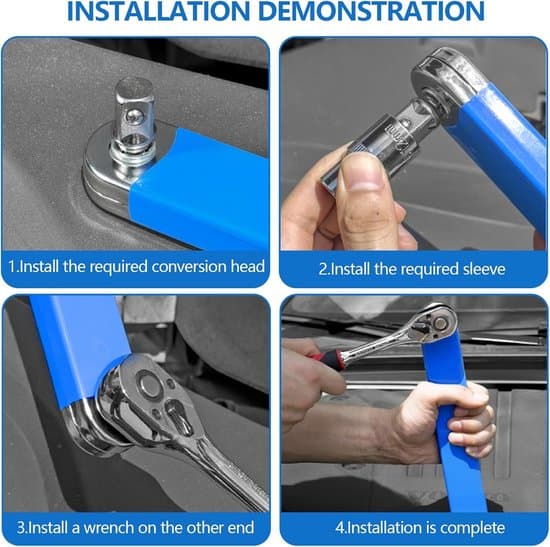 INSTALLATION DEMONSTRATION

1.Install the required conversion head

2.Install the required sleeve

3.Install a wrench on the other end

4.Installation is complete