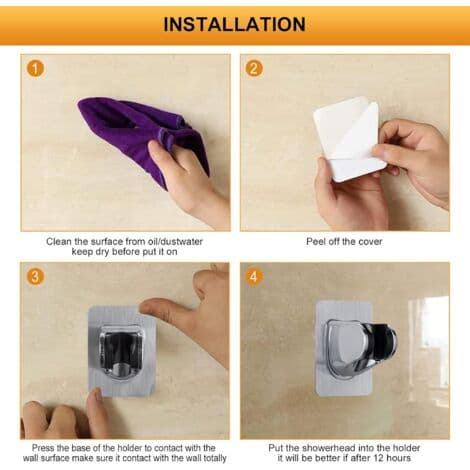 INSTALLATION

1

Clean the surface from oil/dustwater keep dry before put it on

2

Peel off the cover

3

Press the base of the holder to contact with the wall surface make sure it contact with the wall totally

4

Put the showerhead into the holder it will be better if after 12 hours