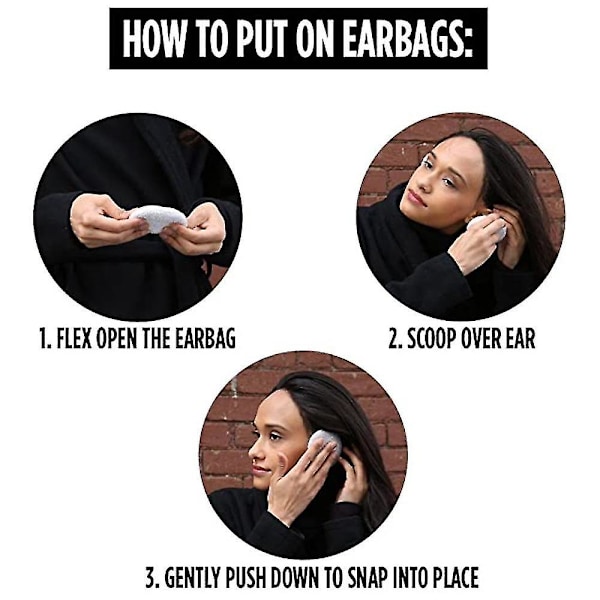 HOW TO PUT ON EARBAGS:

1. FLEX OPEN THE EARBAG

2. SCOOP OVER EAR

3. GENTLY PUSH DOWN TO SNAP INTO PLACE