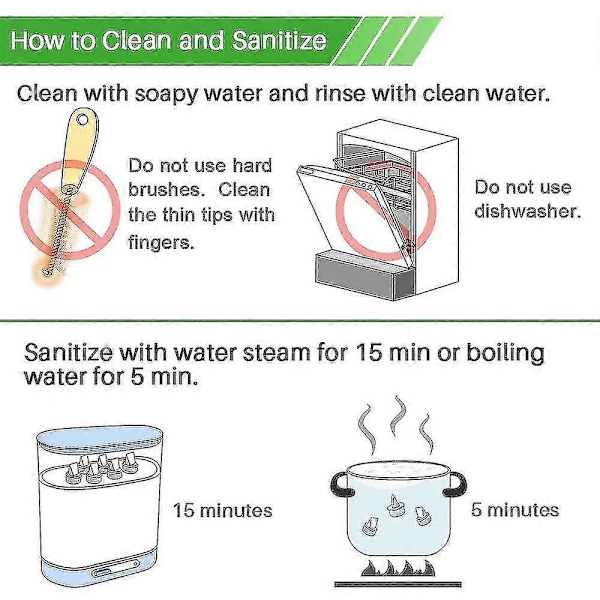 How to Clean and Sanitize

Clean with soapy water and rinse with clean water.

Do not use hard brushes. Clean the thin tips with fingers.

Do not use dishwasher.

Sanitize with water steam for 15 min or boiling water for 5 min.

15 minutes

5 minutes