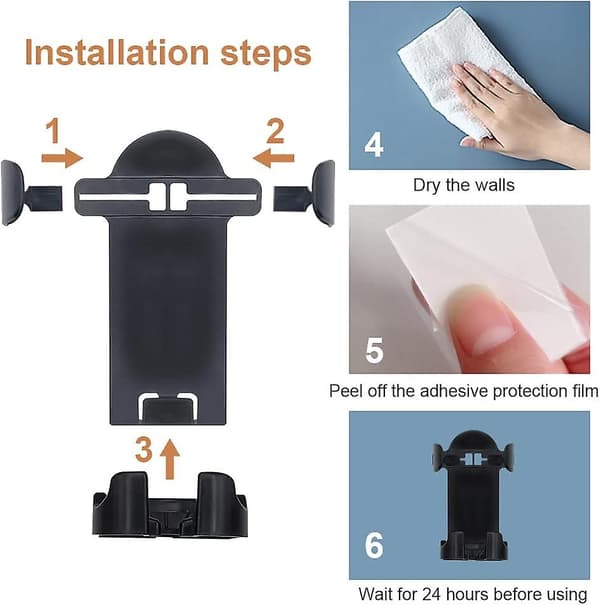 Installation steps

1

2

3

4

Dry the walls

5

Peel off the adhesive protection film

6

Wait for 24 hours before using