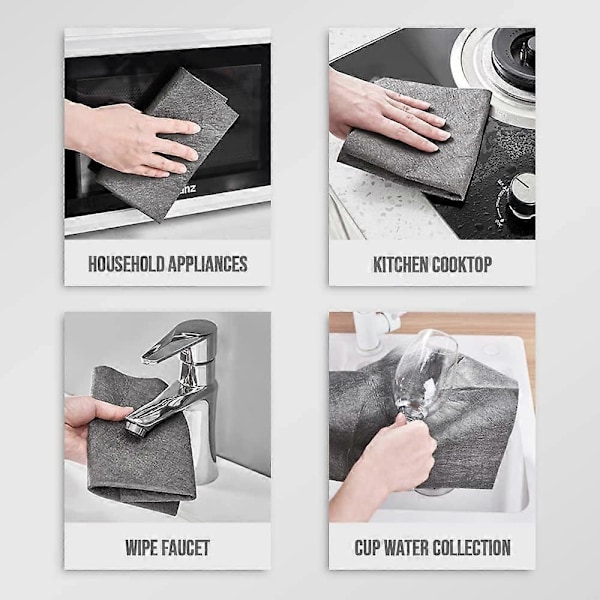 anz

HOUSEHOLD APPLIANCES

KITCHEN COOKTOP

WIPE FAUCET

CUP WATER COLLECTION