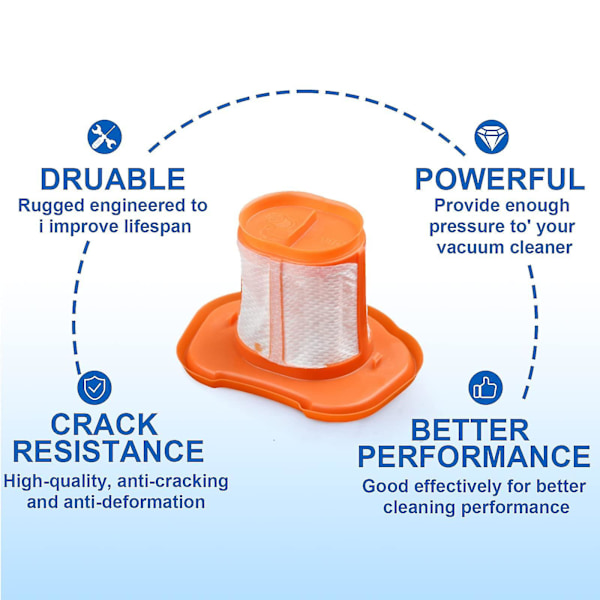 DRUABLE
Rugged engineered to i improve lifespan

POWERFUL
Provide enough pressure to' your vacuum cleaner

CRACK RESISTANCE
High-quality, anti-cracking and anti-deformation

BETTER PERFORMANCE
Good effectively for better cleaning performance