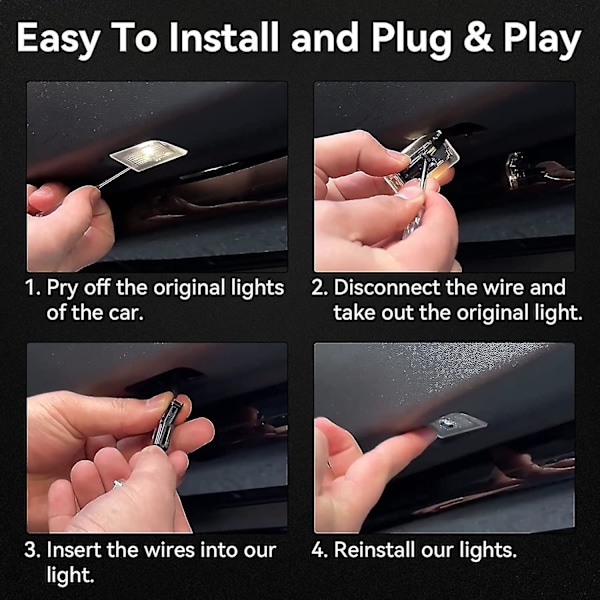 Easy To Install and Plug & Play

1. Pry off the original lights of the car.

2. Disconnect the wire and take out the original light.

3. Insert the wires into our light.

4. Reinstall our lights.