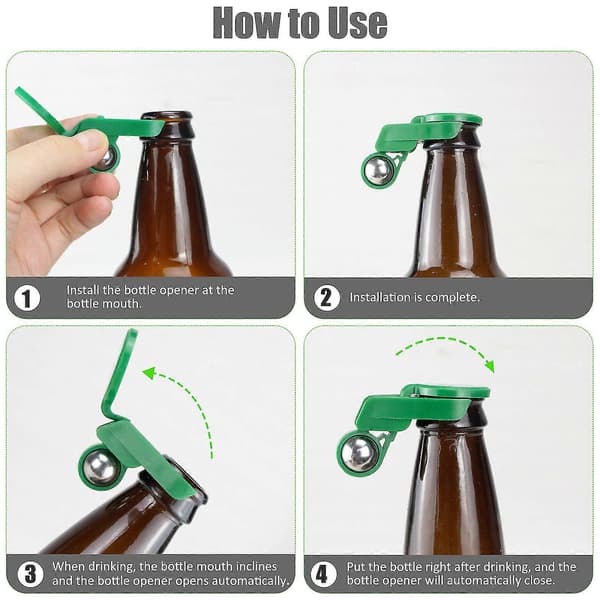 How to Use

1 Install the bottle opener at the bottle mouth.

2 Installation is complete.

3 When drinking, the bottle mouth inclines and the bottle opener opens automatically.

4 Put the bottle right after drinking, and the bottle opener will automatically close.