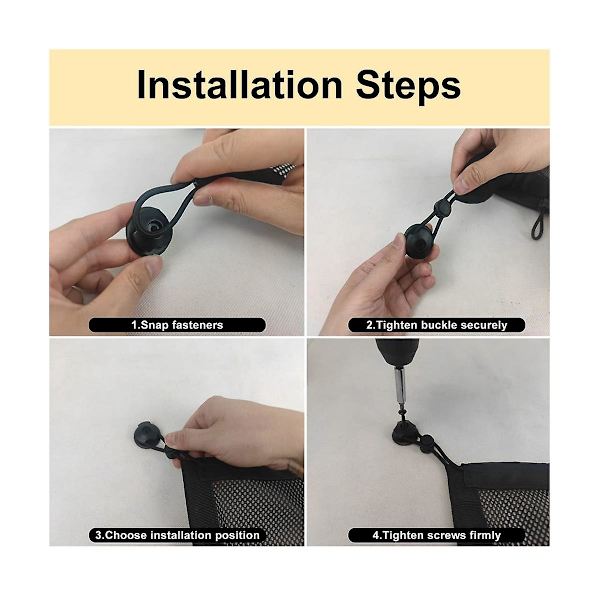 Installation Steps

1.Snap fasteners

2.Tighten buckle securely

3.Choose installation position

4.Tighten screws firmly