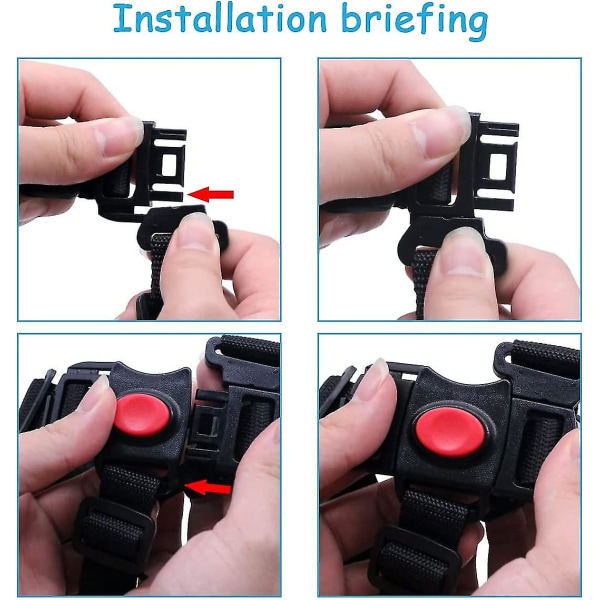 Installation briefing