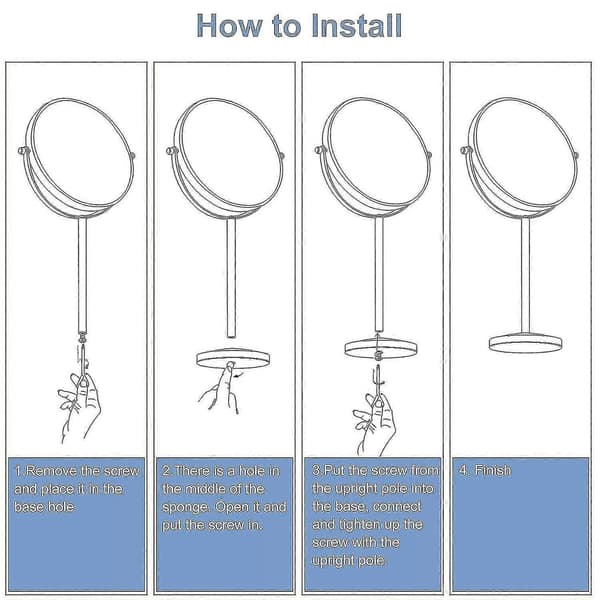 How to Install

1.Remove the screw and place it in the base hole

2.There is a hole in the middle of the sponge. Open it and put the screw in.

3.Put the screw from the upright pole into the base, connect and tighten up the screw with the upright pole.

4. Finish