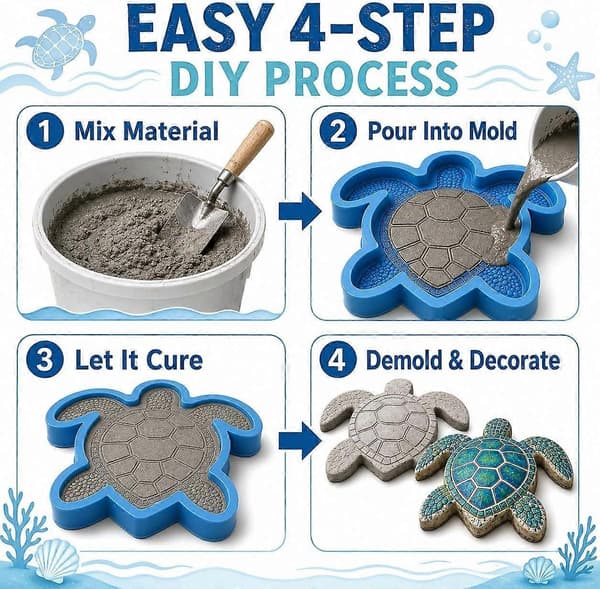 EASY 4-STEP
DIY PROCESS

1 Mix Material

2 Pour Into Mold

3 Let It Cure

4 Demold & Decorate