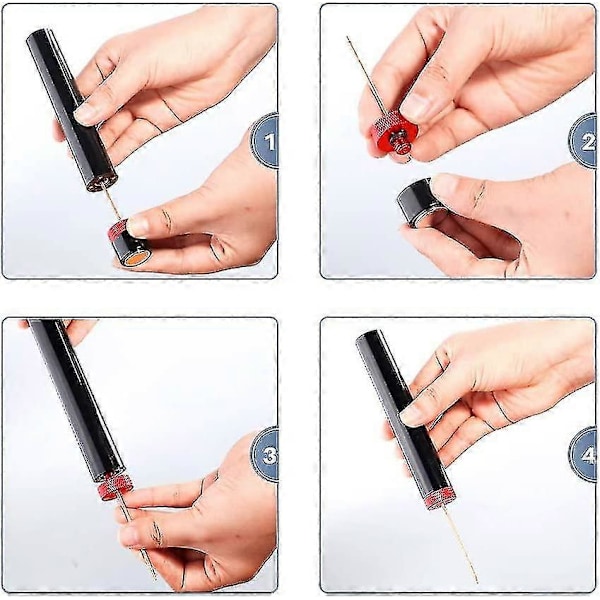 1
2
3
4