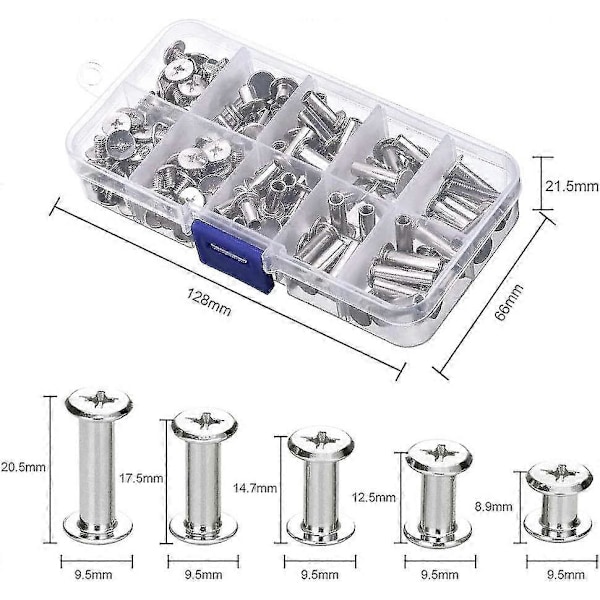 21.5mm

128mm

66mm

20.5mm

17.5mm

14.7mm

12.5mm

8.9mm

9.5mm

9.5mm

9.5mm

9.5mm

9.5mm