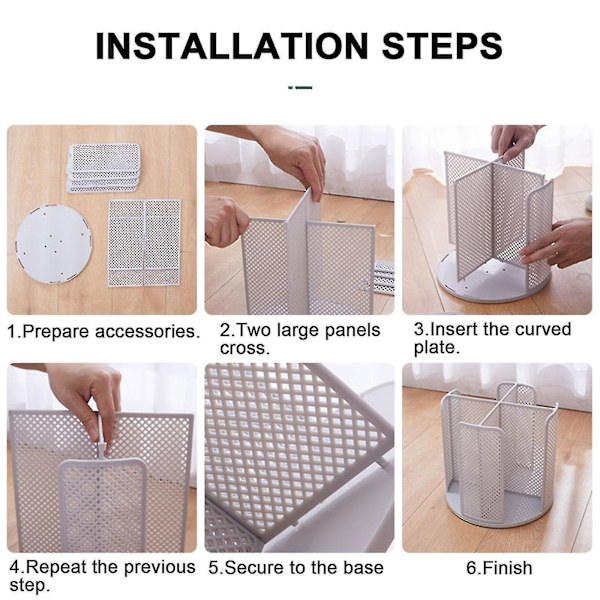 INSTALLATION STEPS

1.Prepare accessories.

2.Two large panels cross.

3.Insert the curved plate.

4.Repeat the previous step.

5.Secure to the base

6.Finish