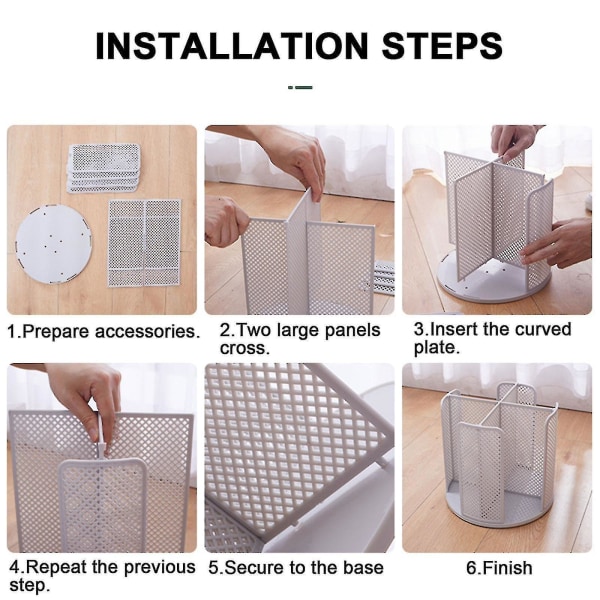 INSTALLATION STEPS

1.Prepare accessories.

2.Two large panels cross.

3.Insert the curved plate.

4.Repeat the previous step.

5.Secure to the base

6.Finish