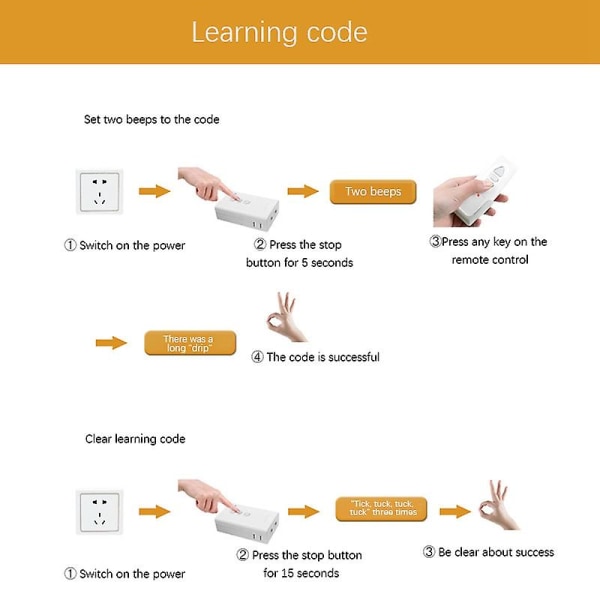 Learning code

Set two beeps to the code

① Switch on the power

② Press the stop button for 5 seconds

Two beeps

③Press any key on the remote control

There was a long "drip"

④ The code is successful

Clear learning code

① Switch on the power

② Press the stop button for 15 seconds

"Tick, tuck, tuck, tuck" three times

③ Be clear about success