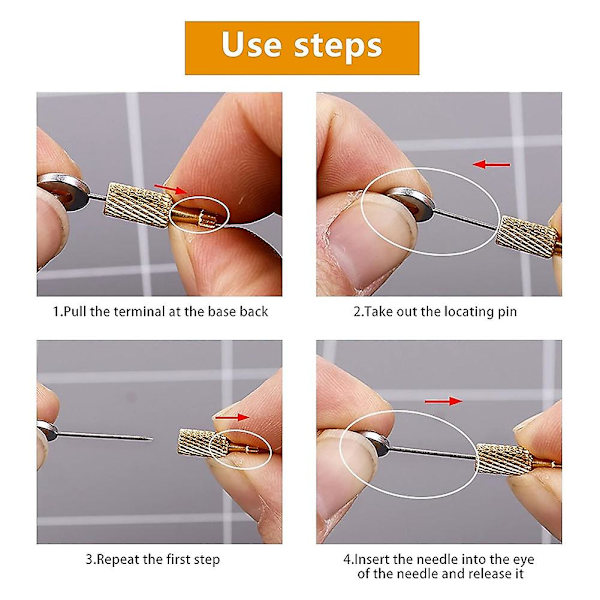 Use steps

1.Pull the terminal at the base back

2.Take out the locating pin

3.Repeat the first step

4.Insert the needle into the eye of the needle and release it