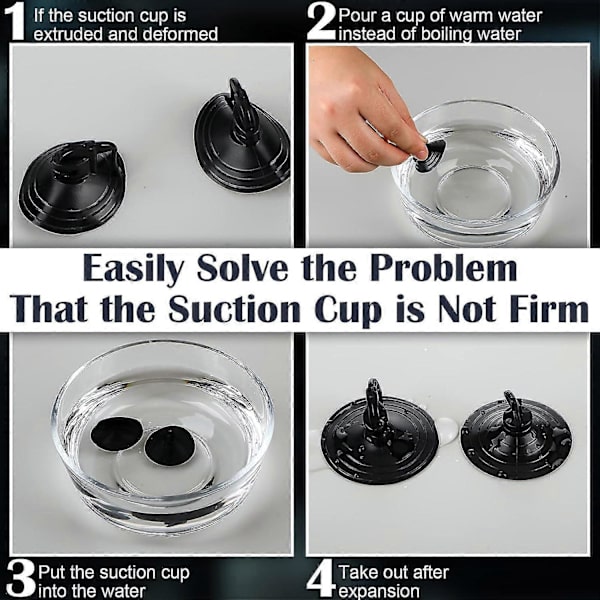 1 If the suction cup is extruded and deformed

2 Pour a cup of warm water instead of boiling water

Easily Solve the Problem That the Suction Cup is Not Firm

3 Put the suction cup into the water

4 Take out after expansion