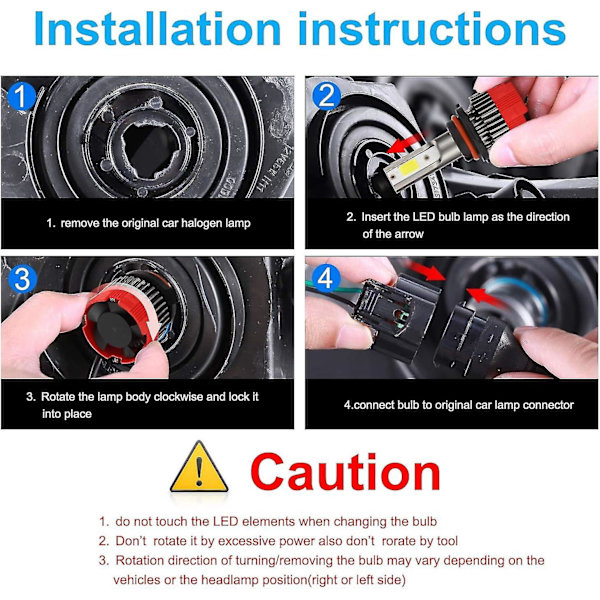 Installation instructions

1

1. remove the original car halogen lamp

2

2. Insert the LED bulb lamp as the direction of the arrow

3

3. Rotate the lamp body clockwise and lock it into place

4

4.connect bulb to original car lamp connector

Caution

1. do not touch the LED elements when changing the bulb
2. Don't rotate it by excessive power also don't rorate by tool
3. Rotation direction of turning/removing the bulb may vary depending on the vehicles or the headlamp position(right or left side)