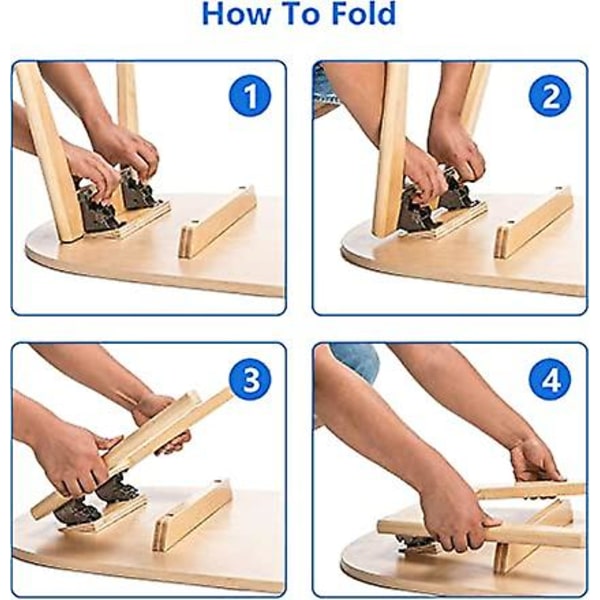 How To Fold

1

2

3

4