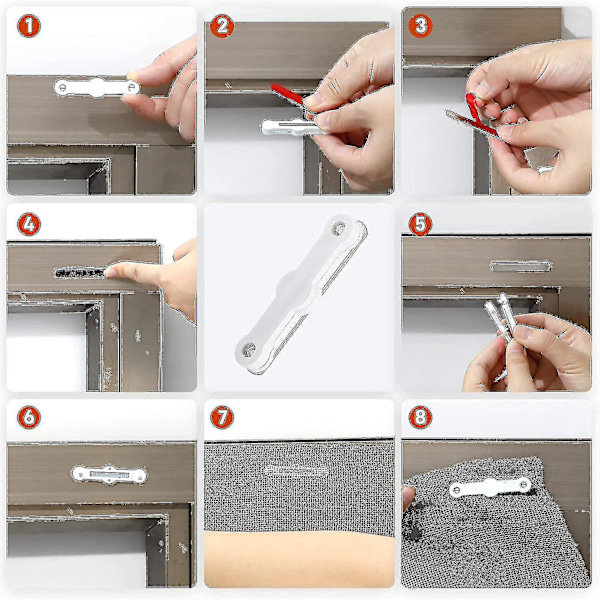 1

2

3

4

5

6

7

8