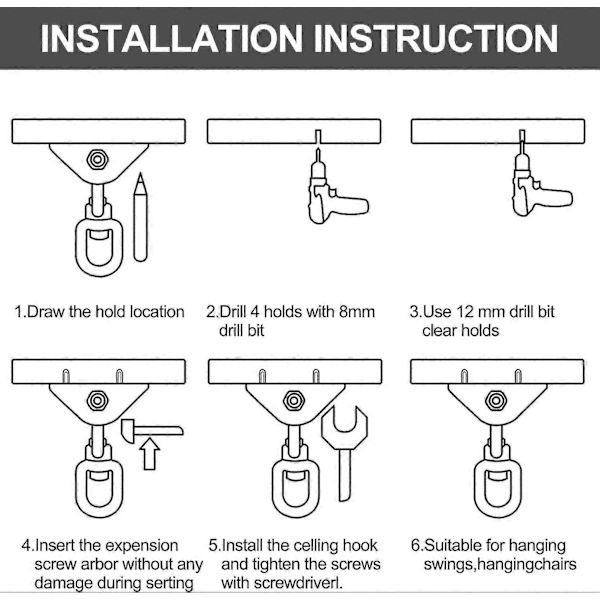 INSTALLATION INSTRUCTION

1.Draw the hold location

2.Drill 4 holds with 8mm drill bit

3.Use 12 mm drill bit clear holds

4.Insert the expension screw arbor without any damage during serting

5.Install the celling hook and tighten the screws with screwdriverl.

6.Suitable for hanging swings,hangingchairs