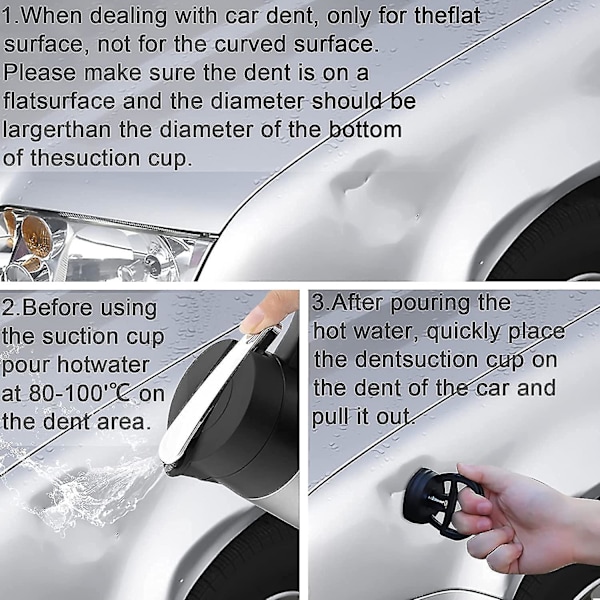 1.When dealing with car dent, only for theflat surface, not for the curved surface. Please make sure the dent is on a flatsurface and the diameter should be largerthan the diameter of the bottom of thesuction cup.

2.Before using the suction cup pour hotwater at 80-100℃ on the dent area.

3.After pouring the hot water, quickly place the dentsuction cup on the dent of the car and pull it out.