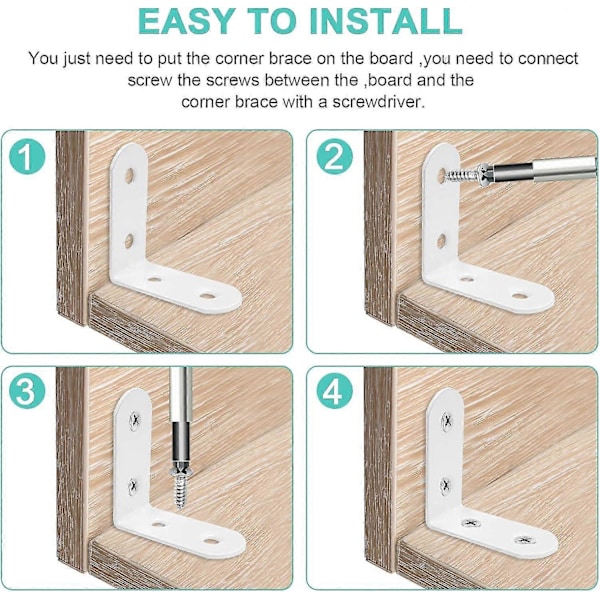 EASY TO INSTALL

You just need to put the corner brace on the board ,you need to connect screw the screws between the ,board and the corner brace with a screwdriver.

1

2

3

4