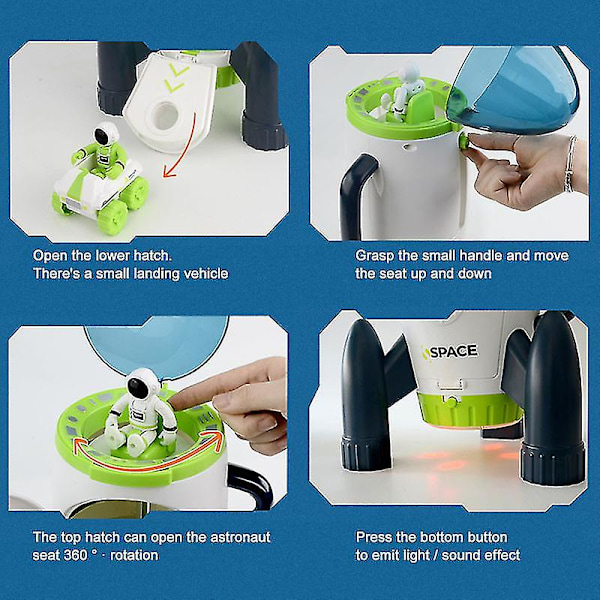 Open the lower hatch.
There's a small landing vehicle

Grasp the small handle and move the seat up and down

SPACE

The top hatch can open the astronaut seat 360 ° · rotation

Press the bottom button to emit light / sound effect