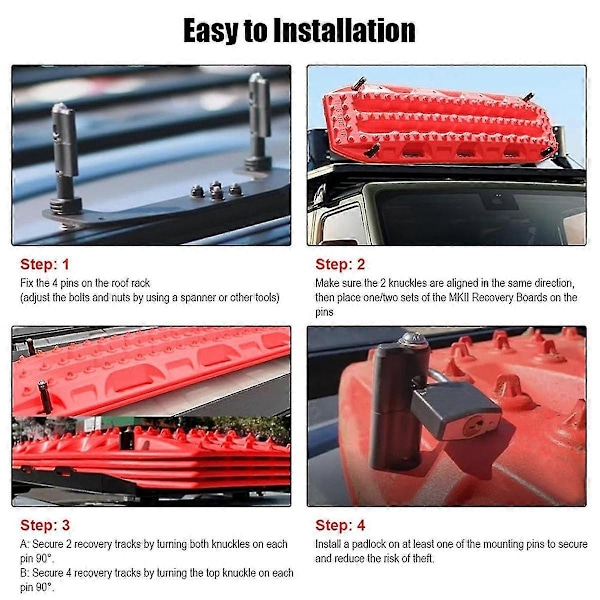 Easy to Installation

Step: 1
Fix the 4 pins on the roof rack
(adjust the bolts and nuts by using a spanner or other tools)

Step: 2
Make sure the 2 knuckles are aligned in the same direction, then place one/two sets of the MKII Recovery Boards on the pins

Step: 3
A: Secure 2 recovery tracks by turning both knuckles on each pin 90°.
B: Secure 4 recovery tracks by turning the top knuckle on each pin 90°.

Step: 4
Install a padlock on at least one of the mounting pins to secure and reduce the risk of theft.