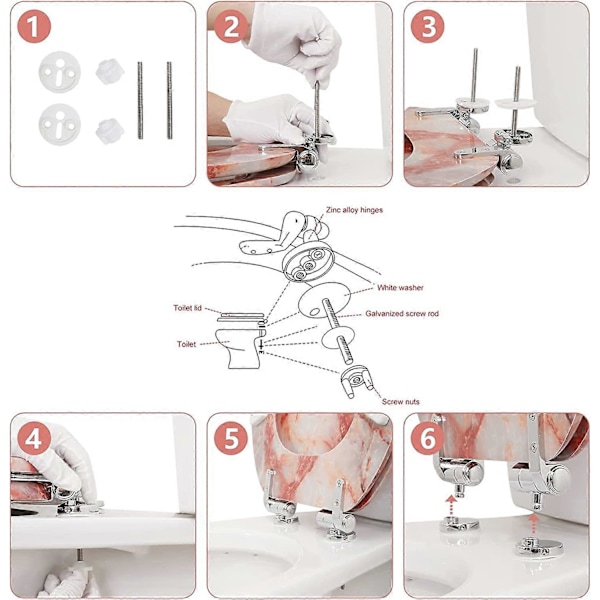 1

2

3

Zinc alloy hinges

White washer

Toilet lid

Galvanized screw rod

Toilet

Screw nuts

4

5

6