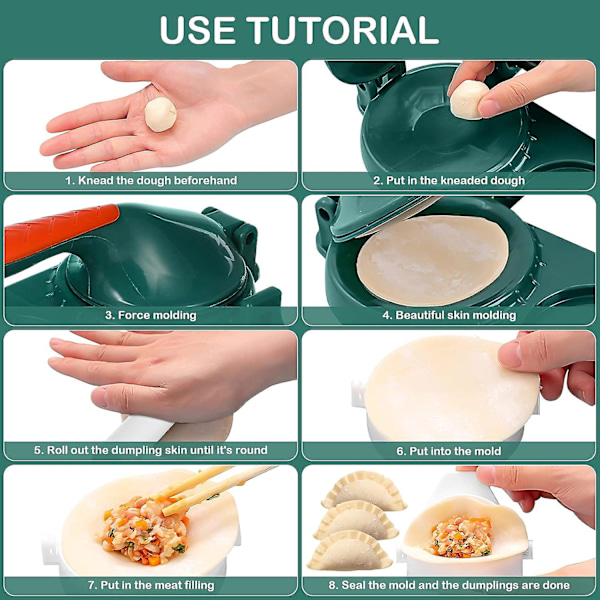 USE TUTORIAL

1. Knead the dough beforehand

2. Put in the kneaded dough

3. Force molding

4. Beautiful skin molding

5. Roll out the dumpling skin until it's round

6. Put into the mold

7. Put in the meat filling

8. Seal the mold and the dumplings are done