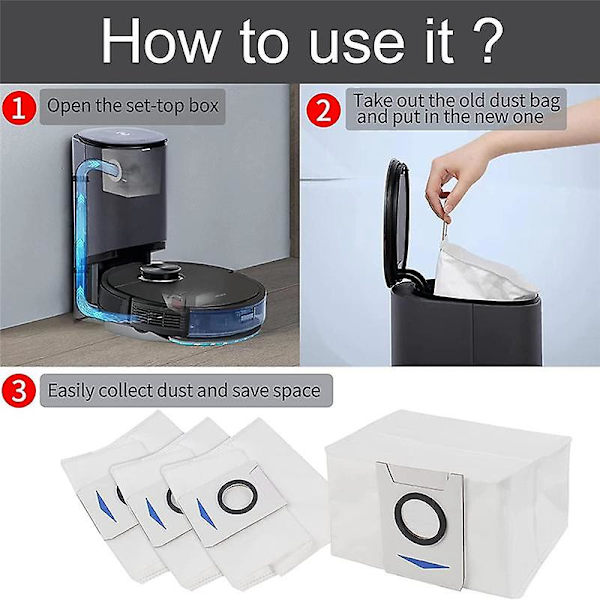 How to use it ?

1 Open the set-top box

2 Take out the old dust bag and put in the new one

3 Easily collect dust and save space